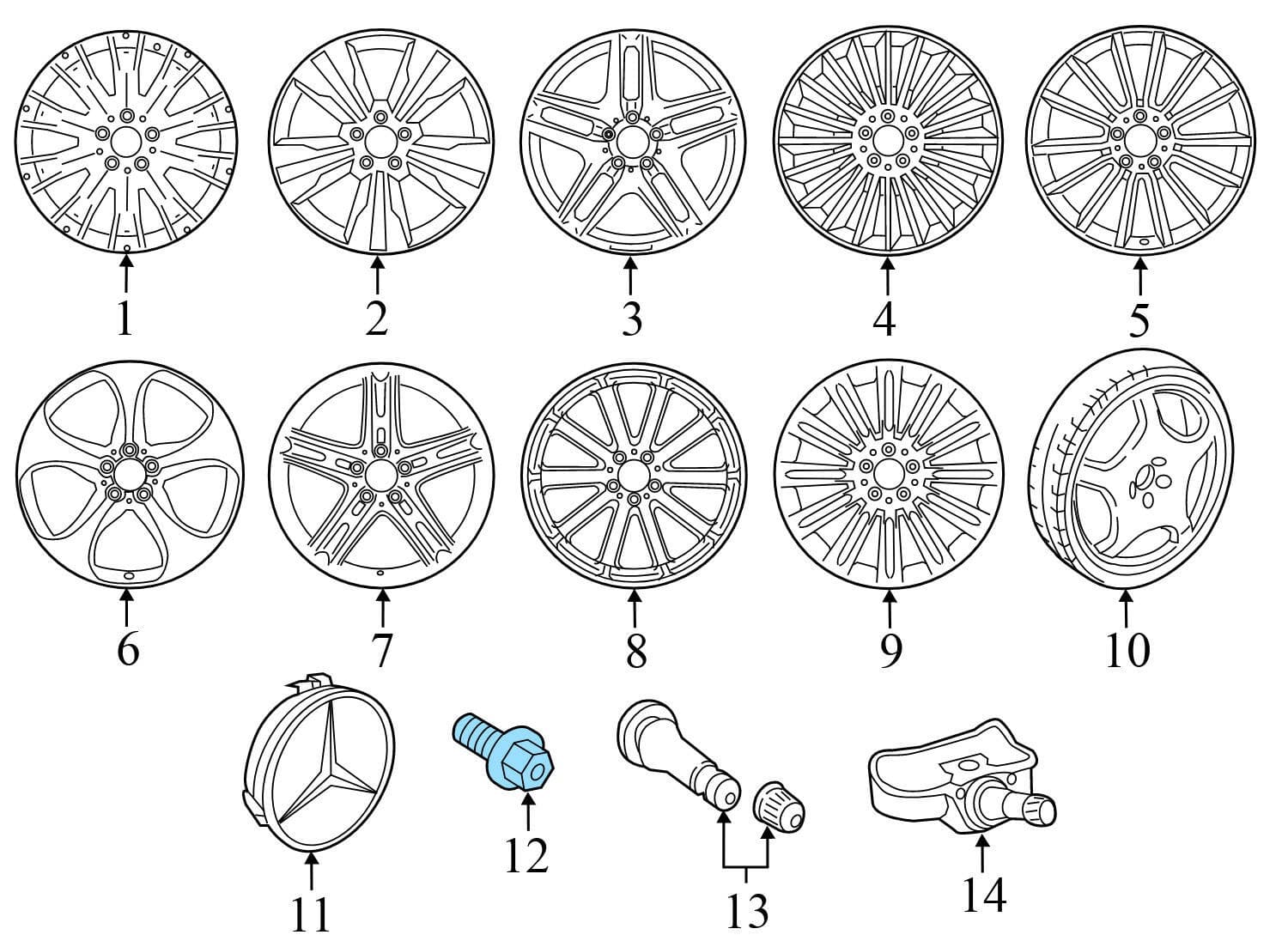 1
2
3
4
5
6
7
8
9
10
11
12
13
14