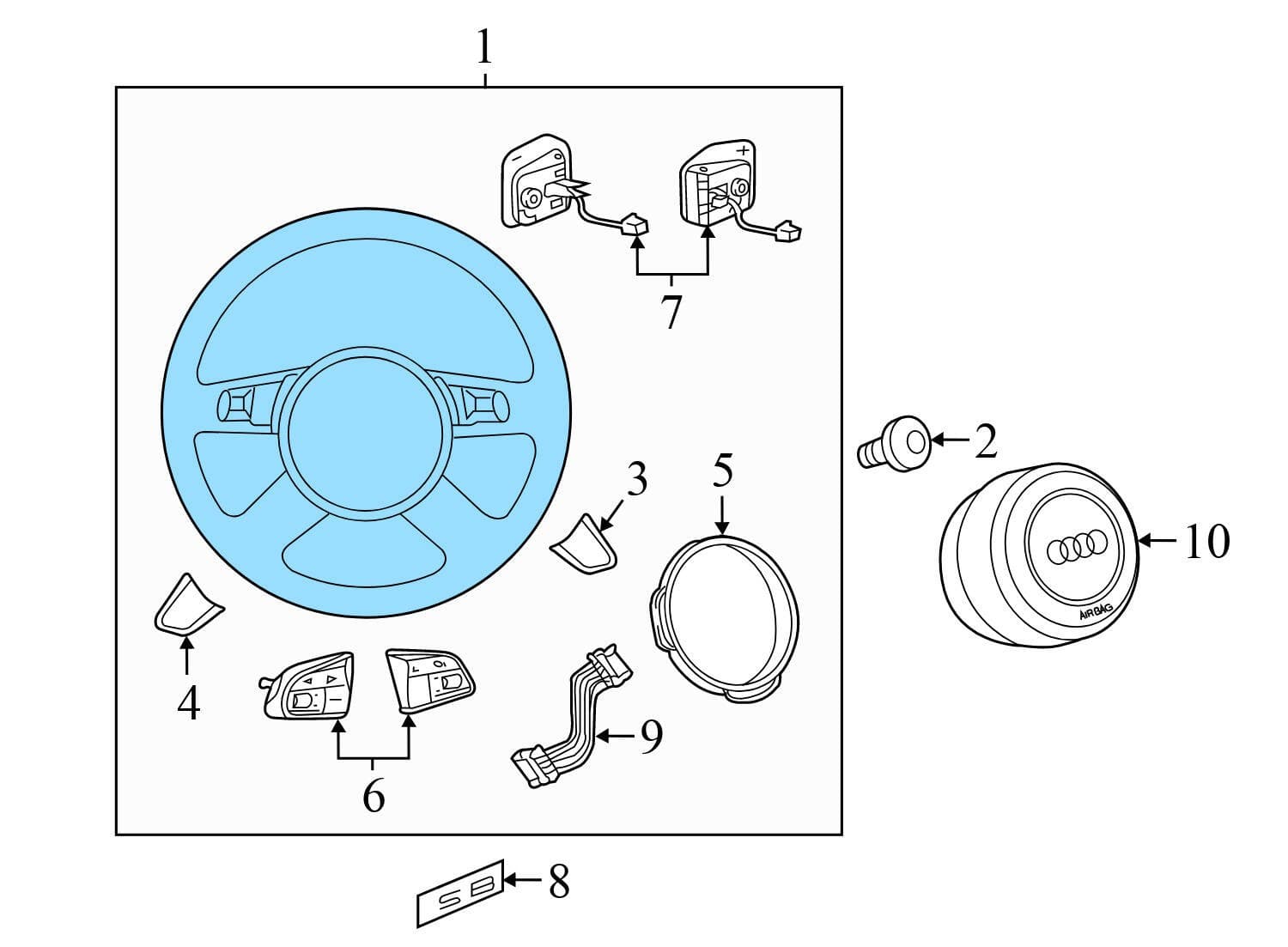 1

7

2

3

5

10

AIRBAG

4

6

9

S8

8